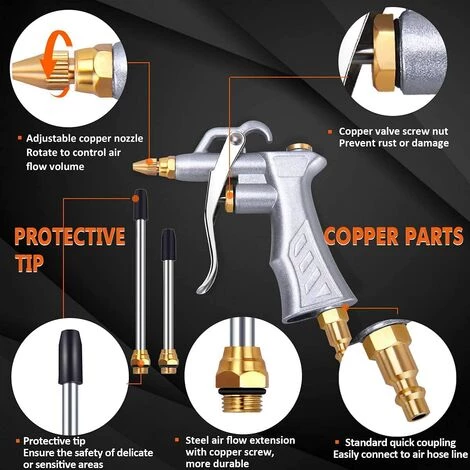 Adjustable copper nozzle
Rotate to control air flow volume

Copper valve screw nut
Prevent rust or damage

PROTECTIVE TIP

COPPER PARTS

Protective tip
Ensure the safety of delicate or sensitive areas

Steel air flow extension with copper screw, more durable

Standard quick coupling
Easily connect to air hose line