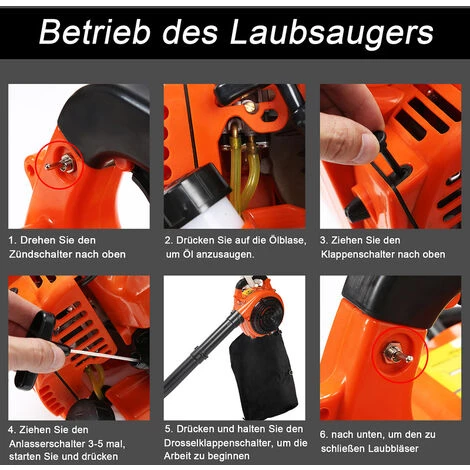 Betrieb des Laubsaugers

1. Drehen Sie den Zündschalter nach oben

2. Drücken Sie auf die Ölblase, um Öl anzusaugen.

3. Ziehen Sie den Klappenschalter nach oben

4. Ziehen Sie den Anlasserschalter 3-5 mal, starten Sie und drücken

5. Drücken und halten Sie den Drosselklappenschalter, um die Arbeit zu beginnen

6. nach unten, um den zu schließen Laubbläser